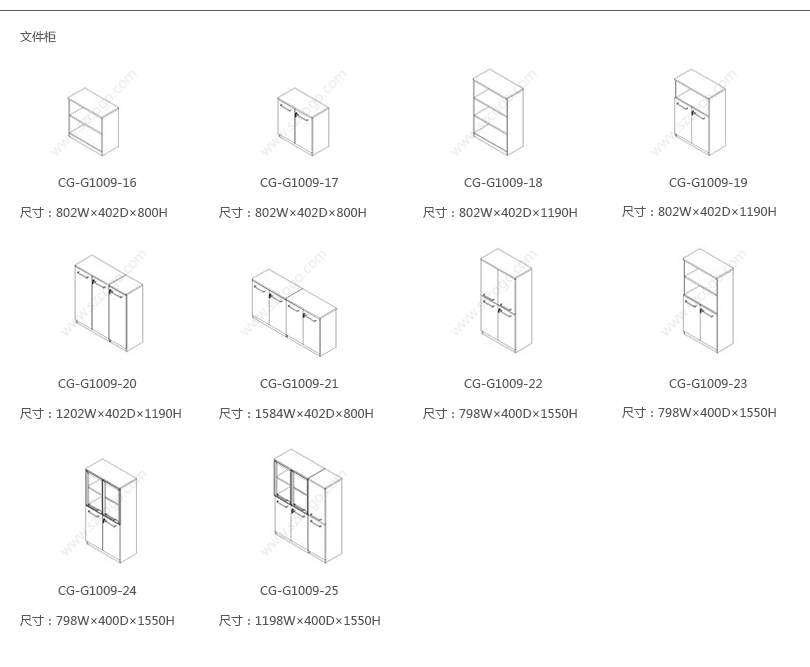 文件柜

CG-G1009-16
尺寸：802W×402D×800H

CG-G1009-17
尺寸：802W×402D×800H

CG-G1009-18
尺寸：802W×402D×1190H

CG-G1009-19
尺寸：802W×402D×1190H

CG-G1009-20
尺寸：1202W×402D×1190H

CG-G1009-21
尺寸：1584W×402D×800H

CG-G1009-22
尺寸：798W×400D×1550H

CG-G1009-23
尺寸：798W×400D×1550H

CG-G1009-24
尺寸：798W×400D×1550H

CG-G1009-25
尺寸：1198W×400D×1550H