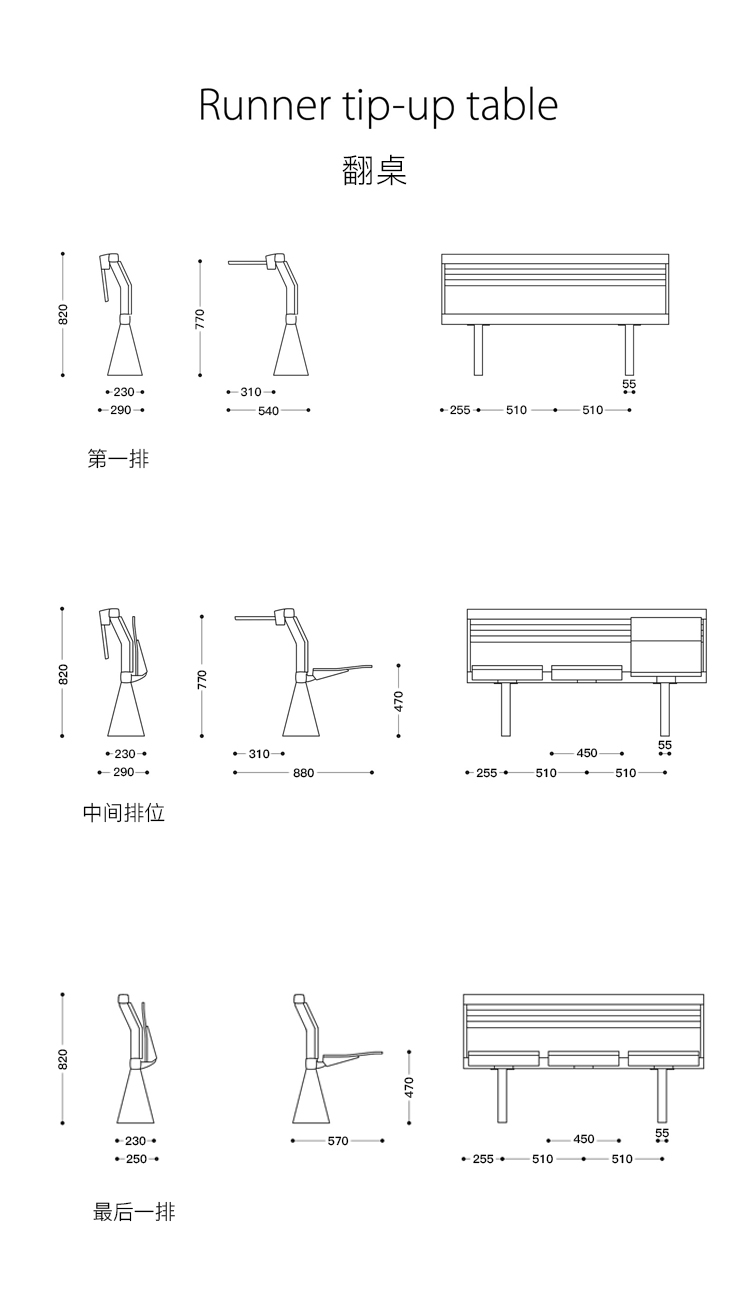 Runner tip-up table

翻桌

820
230
290

770
310
540

55
255
510
510

第一排

820
230
290

770
310
880
470

450
55
255
510
510

中间排位

820
230
250

570
470

450
55
255
510
510

最后一排