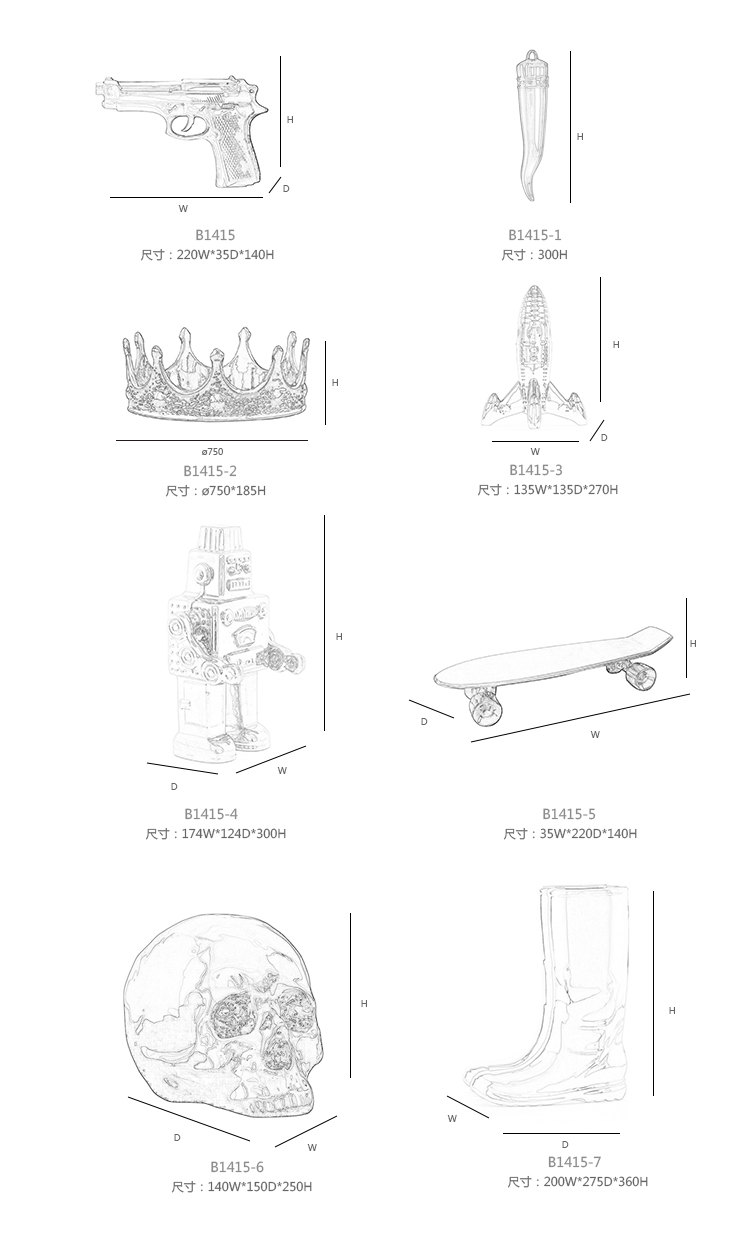 H
D
W
B1415
尺寸：220W*35D*140H

H
B1415-1
尺寸：300H

H
ø750
B1415-2
尺寸：ø750*185H

H
W
D
B1415-3
尺寸：135W*135D*270H

H
D
W
B1415-4
尺寸：174W*124D*300H

H
D
W
B1415-5
尺寸：35W*220D*140H

H
D
W
B1415-6
尺寸：140W*150D*250H

H
W
D
B1415-7
尺寸：200W*275D*360H